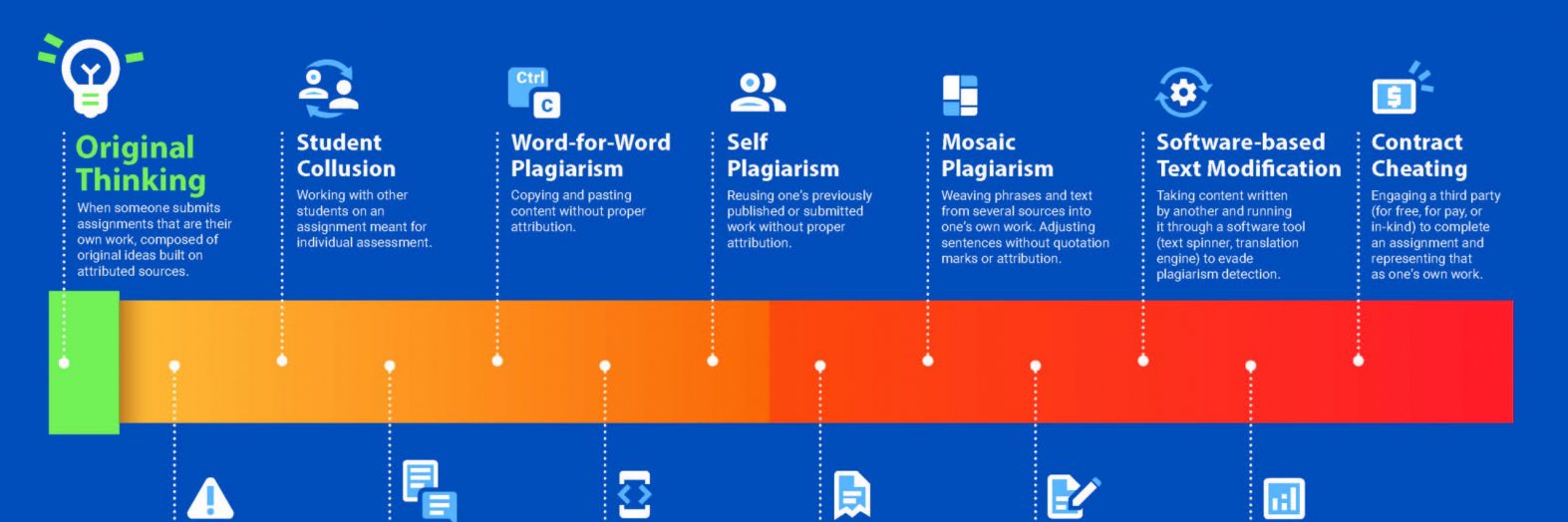 Original Thinking
When someone submits assignments that are their own work, composed of original ideas built on attributed sources.

Student Collusion
Working with other students on an assignment meant for individual assessment.

Ctrl
C

Word-for-Word Plagiarism
Copying and pasting content without proper attribution.

Self Plagiarism
Reusing one's previously published or submitted work without proper attribution.

Mosaic Plagiarism
Weaving phrases and text from several sources into one's own work. Adjusting sentences without quotation marks or attribution.

Software-based Text Modification
Taking content written by another and running it through a software tool (text spinner, translation engine) to evade plagiarism detection.

Contract Cheating
Engaging a third party (for free, for pay, or in-kind) to complete an assignment and representing that as one's own work.